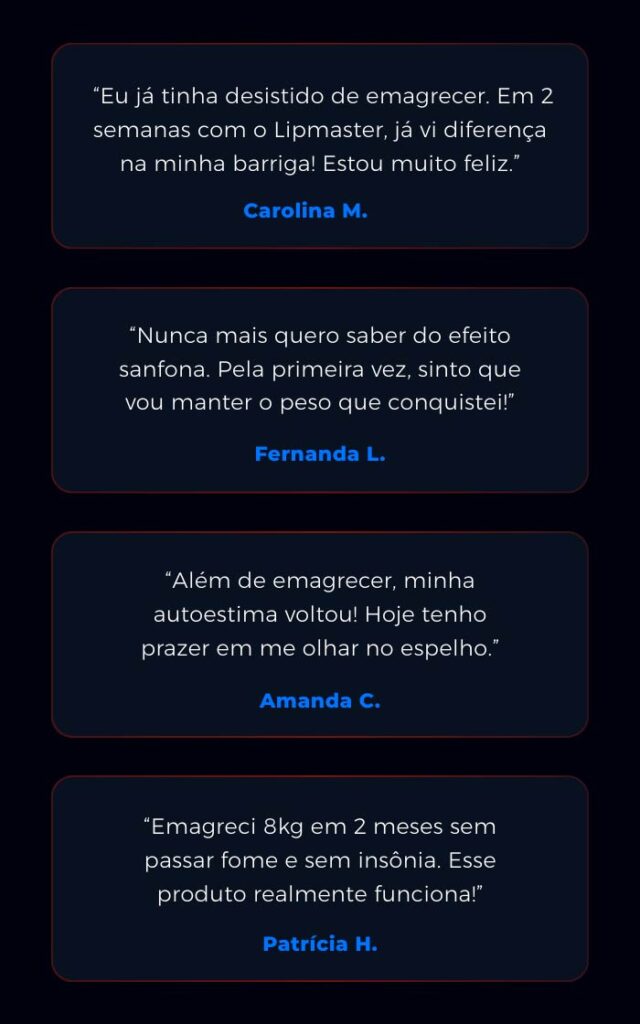 “Eu já tinha desistido de emagrecer. Em 2 semanas com o Lipmaster, já vi diferença na minha barriga! Estou muito feliz.”

Carolina M.

“Nunca mais quero saber do efeito sanfona. Pela primeira vez, sinto que vou manter o peso que conquistei!”

Fernanda L.

“Além de emagrecer, minha autoestima voltou! Hoje tenho prazer em me olhar no espelho.”

Amanda C.

“Emagreci 8kg em 2 meses sem passar fome e sem insônia. Esse produto realmente funciona!”

Patrícia H.